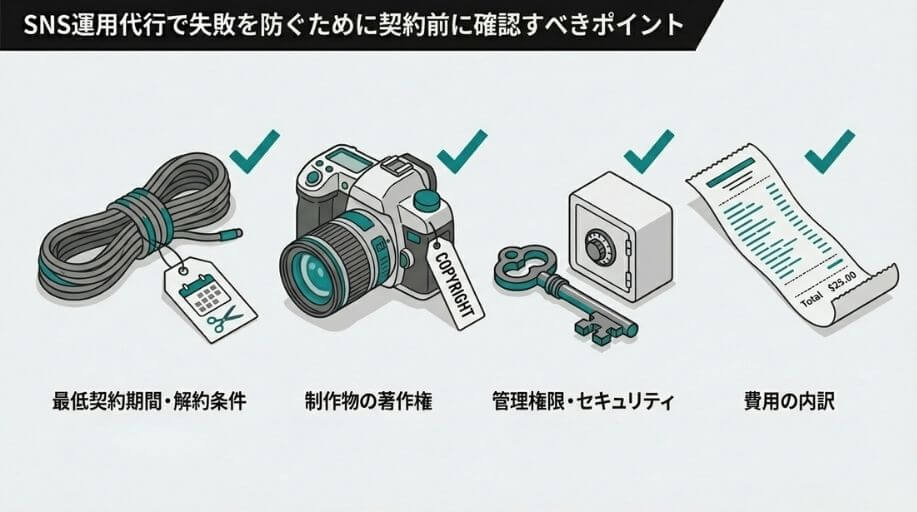 SNS運用代行で失敗を防ぐために契約前に確認すべきポイント

COPYRIGHT

Total $25.00

最低契約期間・解約条件

制作物の著作権

管理権限・セキュリティ

費用の内訳