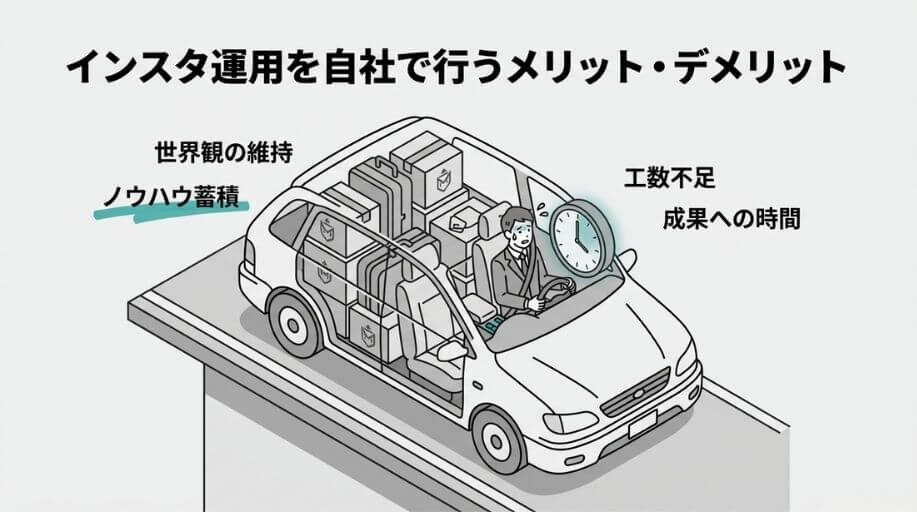 インスタ運用を自社で行うメリット・デメリット

世界観の維持

ノウハウ蓄積

工数不足

成果への時間