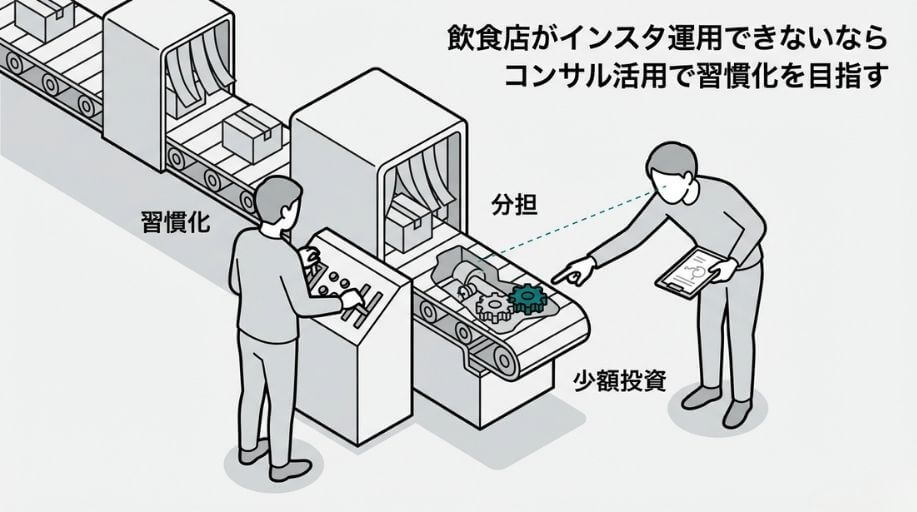 飲食店がインスタ運用できないなら
コンサル活用で習慣化を目指す

習慣化

分担

少額投資