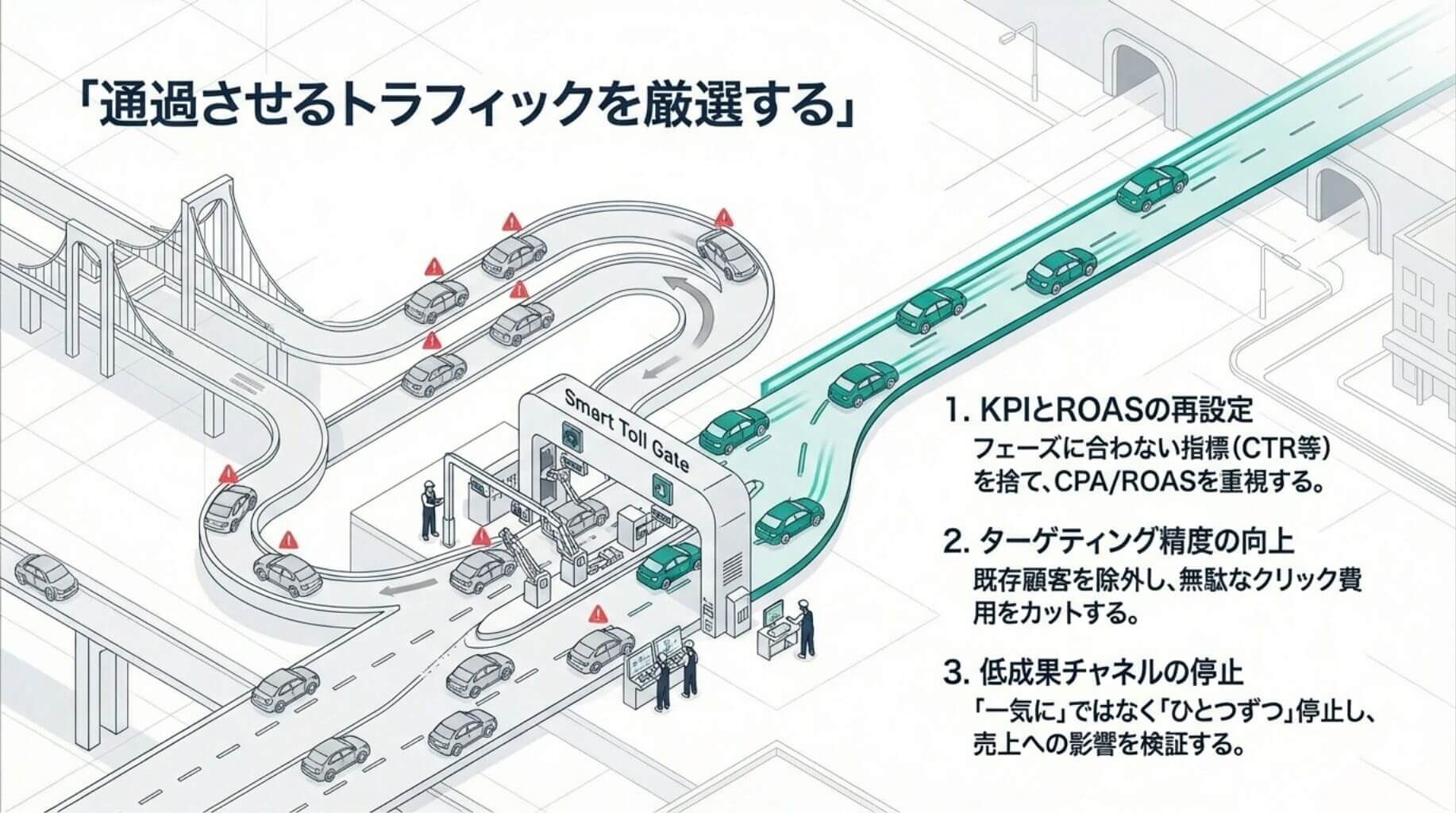 「通過させるトラフィックを厳選する」

Smart Toll Gate

1. KPIとROASの再設定
フェーズに合わない指標(CTR等)を捨て、CPA/ROASを重視する。

2. ターゲティング精度の向上
既存顧客を除外し、無駄なクリック費用をカットする。

3. 低成果チャネルの停止
「一気に」ではなく「ひとつずつ」停止し、売上への影響を検証する。