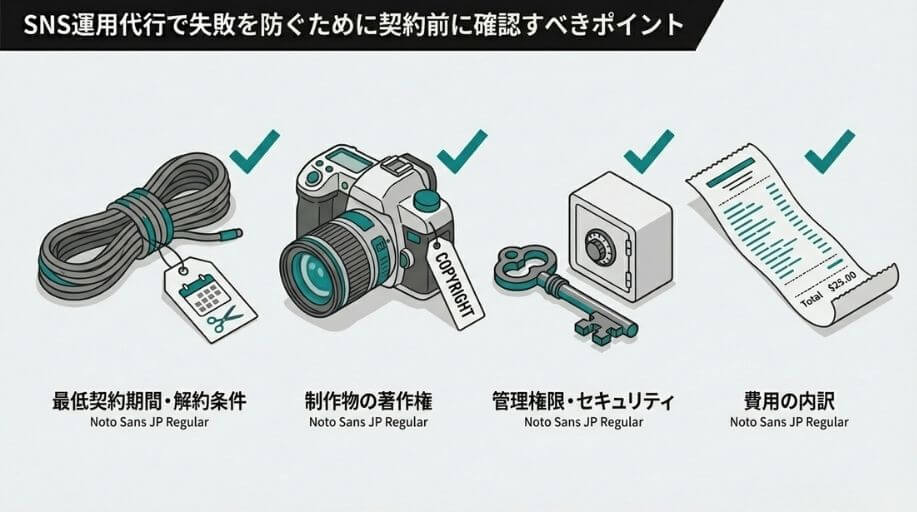 SNS運用代行で失敗を防ぐために契約前に確認すべきポイント

COPYRIGHT

Total $25.00

最低契約期間・解約条件
Noto Sans JP Regular

制作物の著作権
Noto Sans JP Regular

管理権限・セキュリティ
Noto Sans JP Regular

費用の内訳
Noto Sans JP Regular