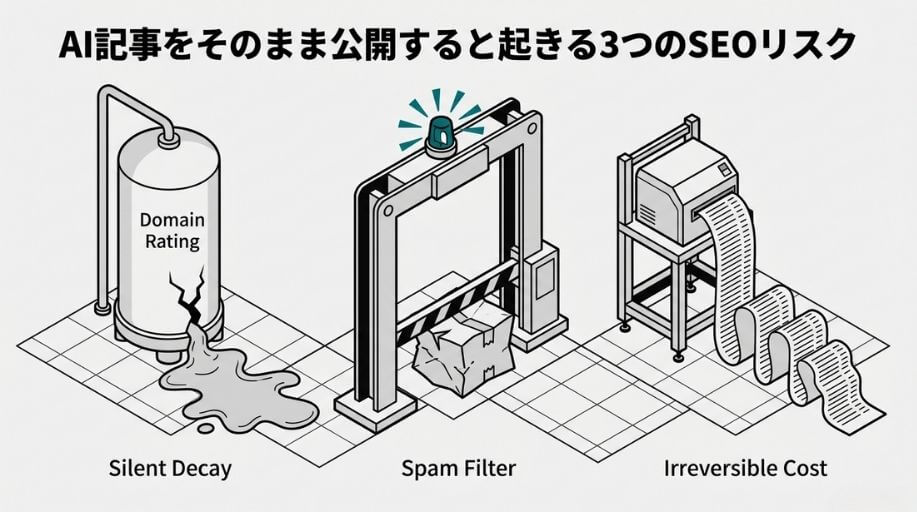 AI記事をそのまま公開すると起きる3つのSEOリスク

Domain Rating

Silent Decay

Spam Filter

Irreversible Cost