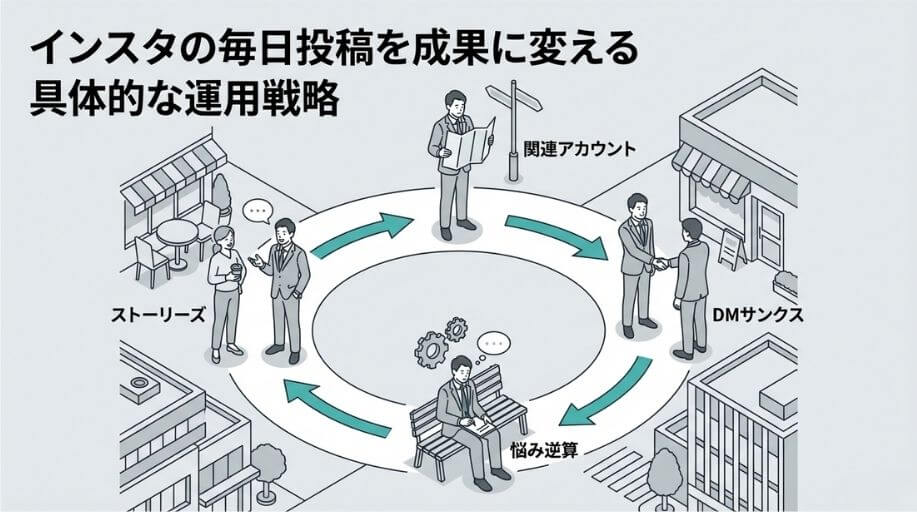 インスタの毎日投稿を成果に変える
具体的な運用戦略

関連アカウント

ストーリーズ

DMサンクス

悩み逆算